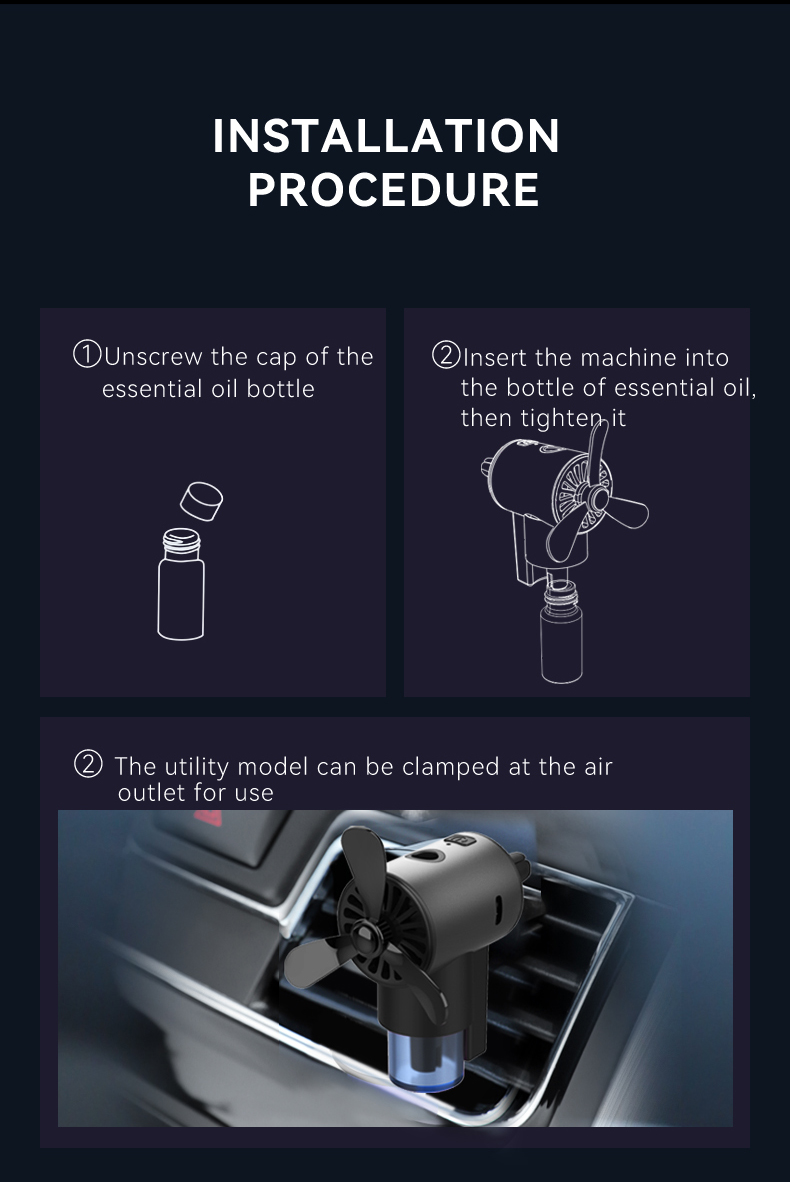 INSTALLATION PROCEDURE

①Unscrew the cap of the essential oil bottle

②Insert the machine into the bottle of essential oil, then tighten it

② The utility model can be clamped at the air outlet for use