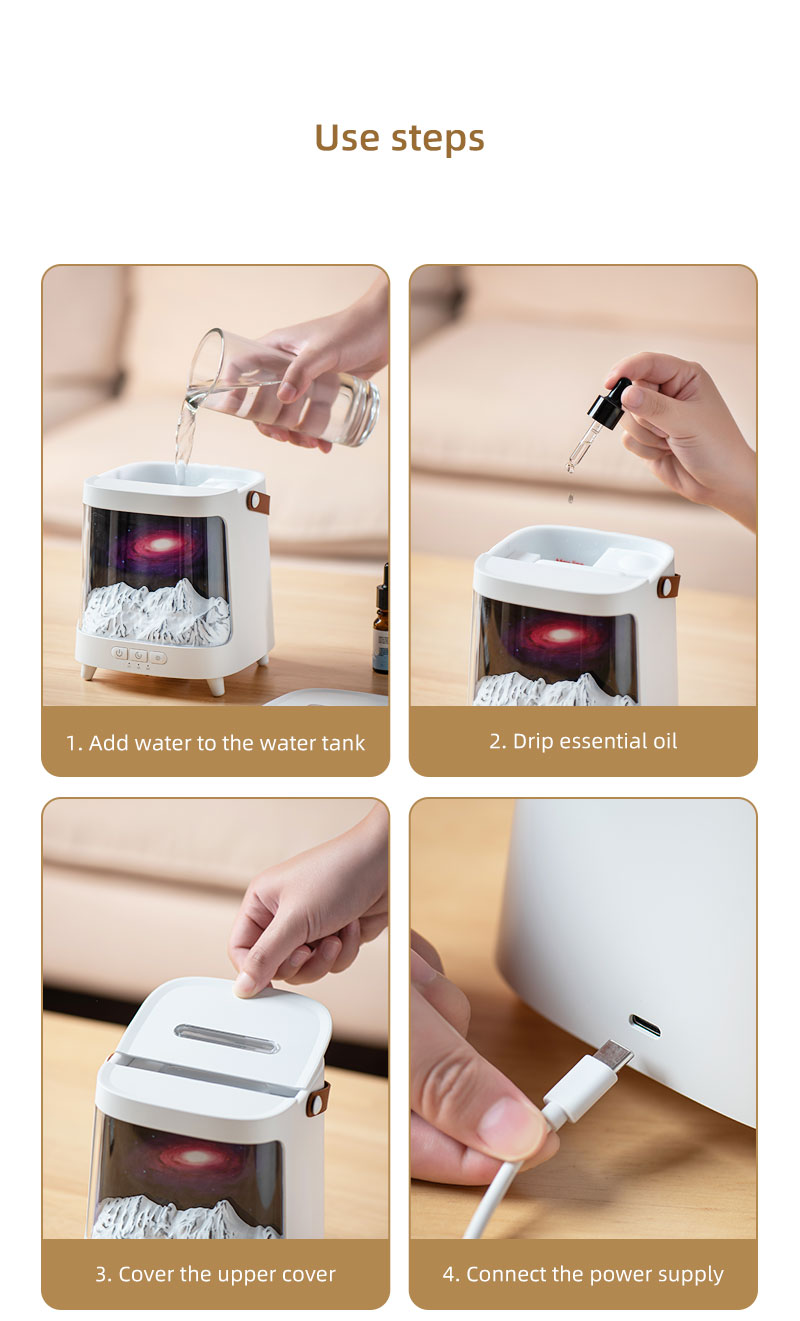 Use steps

1. Add water to the water tank

2. Drip essential oil

3. Cover the upper cover

4. Connect the power supply