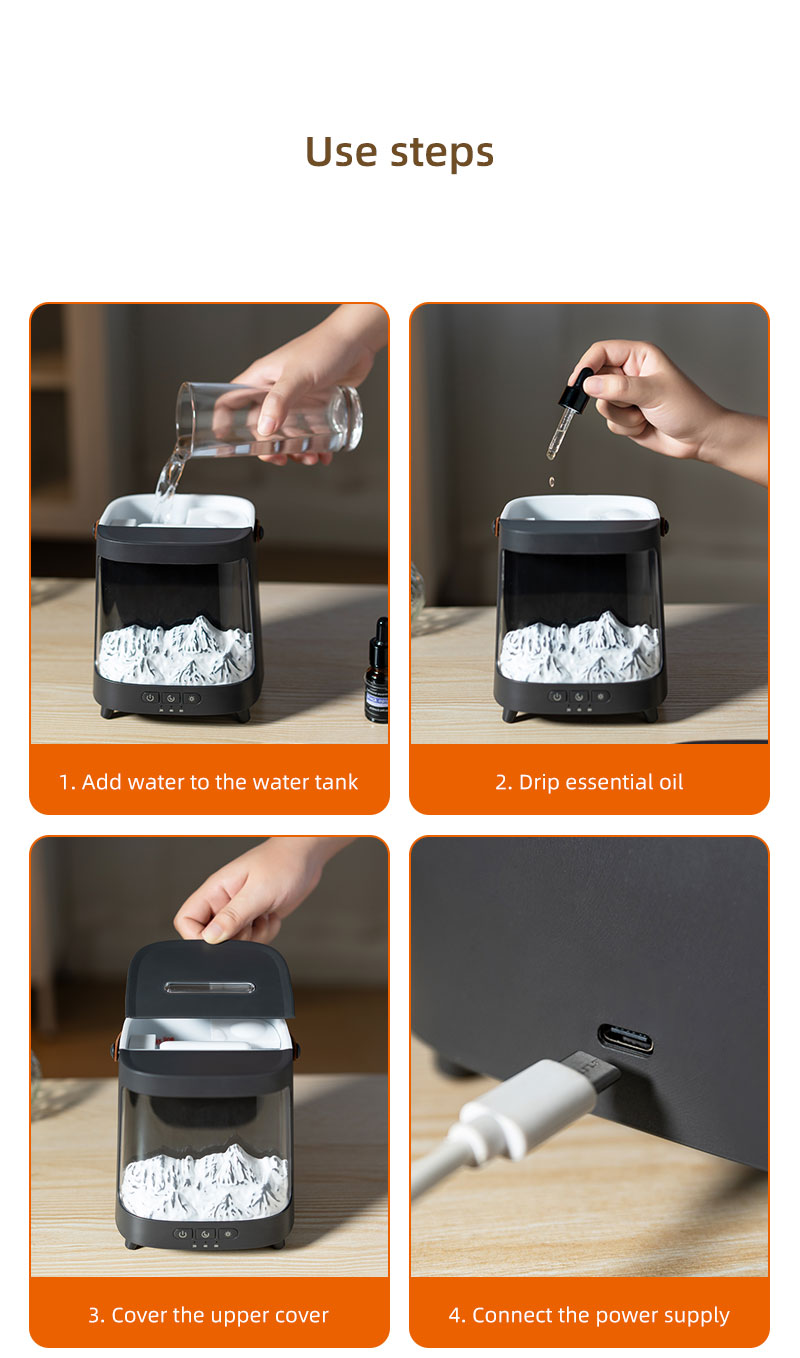 Use steps

1. Add water to the water tank

2. Drip essential oil

3. Cover the upper cover

4. Connect the power supply